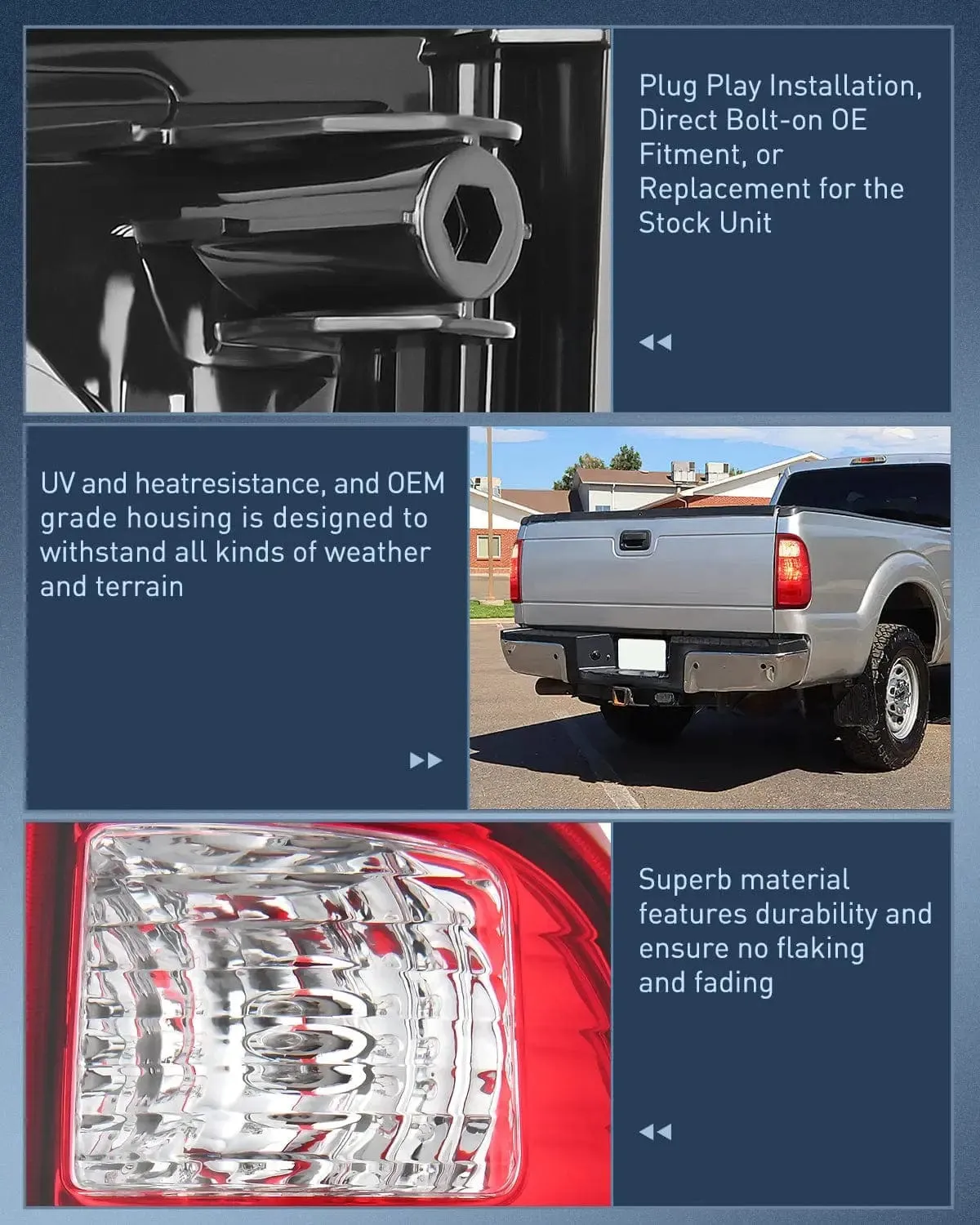 Plug Play Installation, Direct Bolt-on OE Fitment, or Replacement for the Stock Unit

UV and heatresistance, and OEM grade housing is designed to withstand all kinds of weather and terrain

Superb material features durability and ensure no flaking and fading